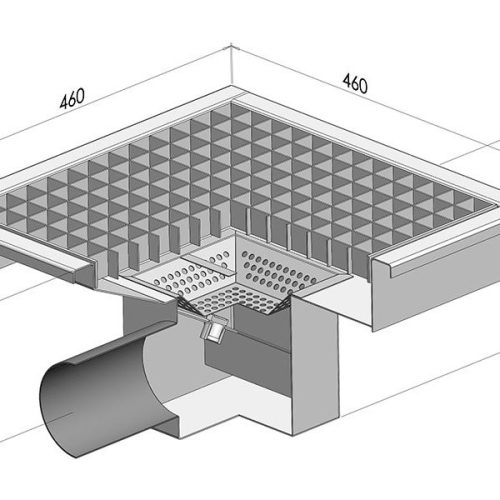 460

460